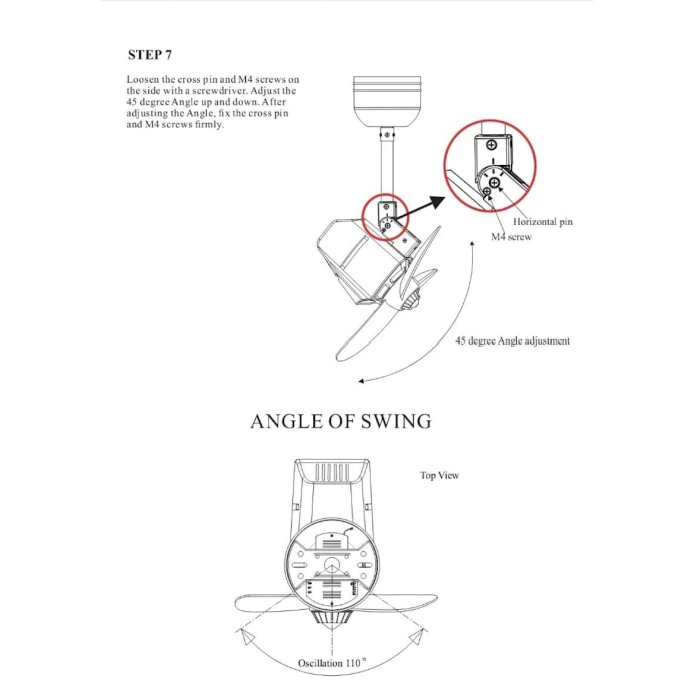 STEP 7

Loosen the cross pin and M4 screws on the side with a screwdriver. Adjust the 45 degree Angle up and down. After adjusting the Angle, fix the cross pin and M4 screws firmly.

Horizontal pin

M4 screw

45 degree Angle adjustment

ANGLE OF SWING

Top View

Oscillation 110°